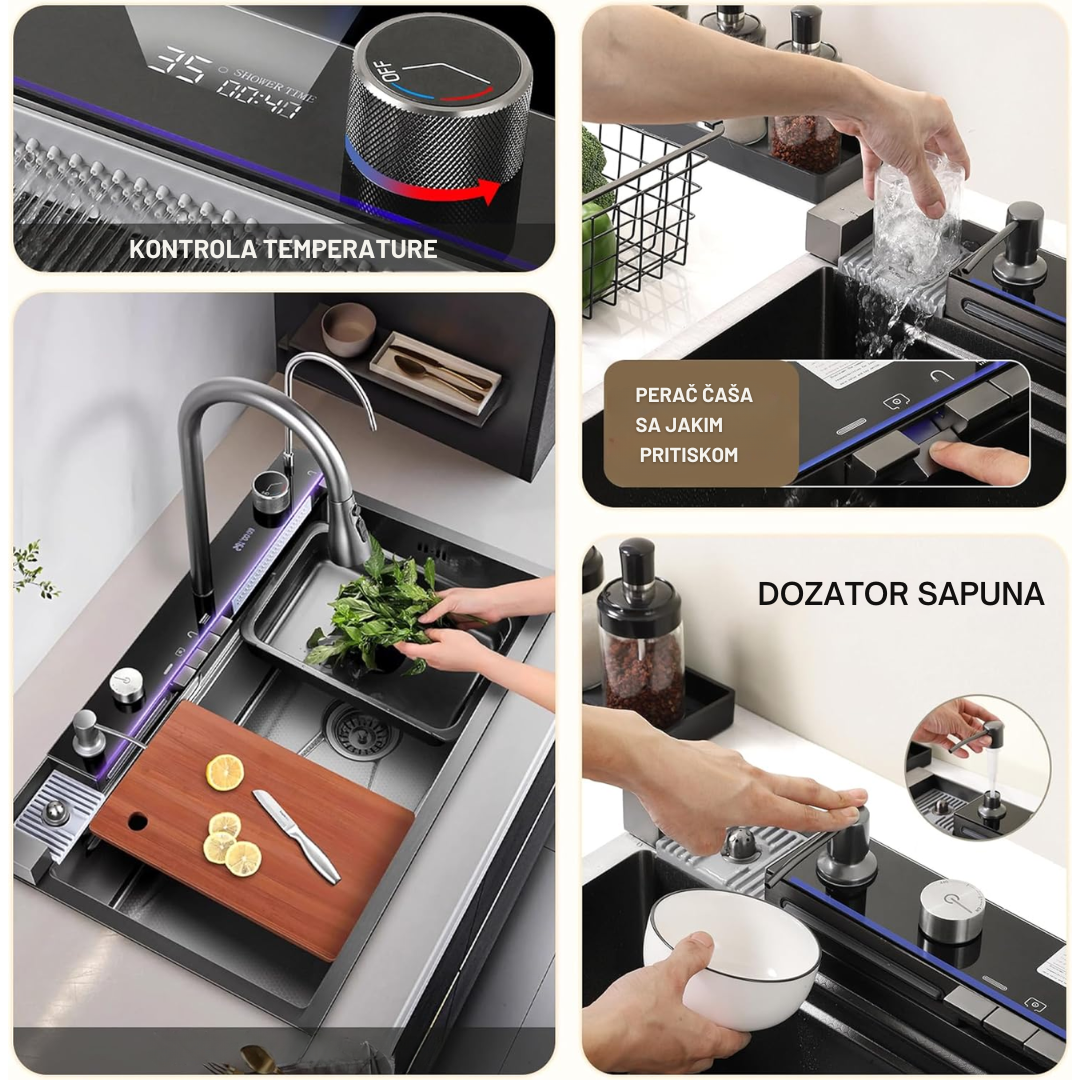 35 SHOWER TIME
00:40
OFF
KONTROLA TEMPERATURE

PERAČ ČAŠA SA JAKIM PRITISKOM

DOZATOR SAPUNA